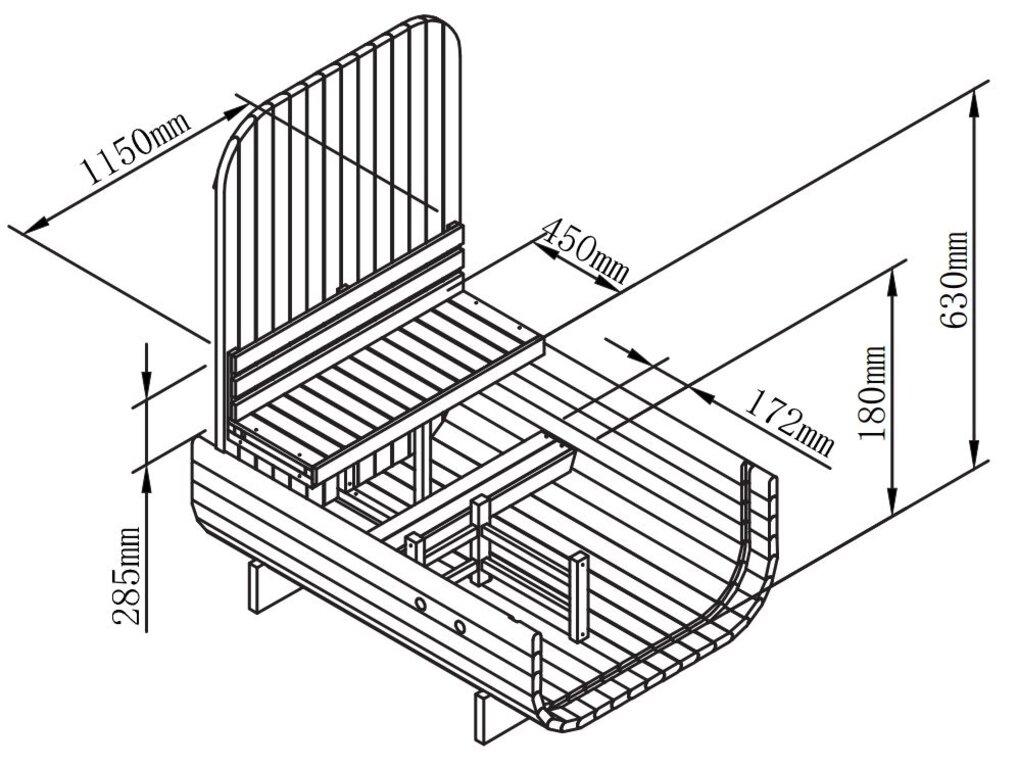 1150mm

450mm

630mm

180mm

172mm

285mm