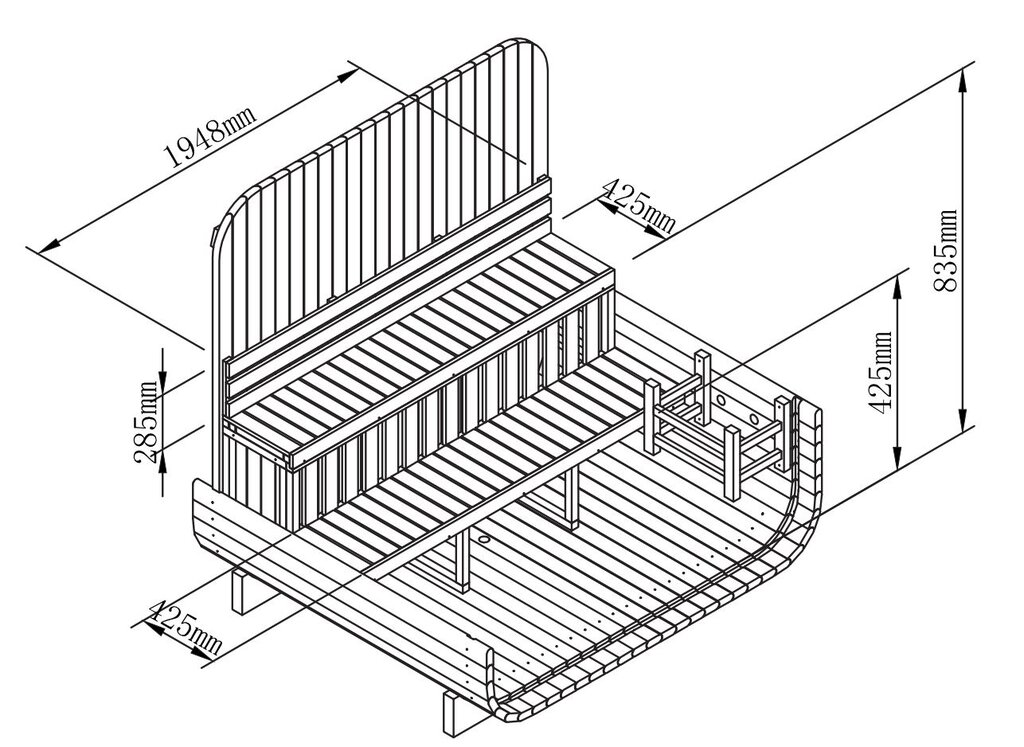 1948mm

425mm

835mm

425mm

285mm

425mm